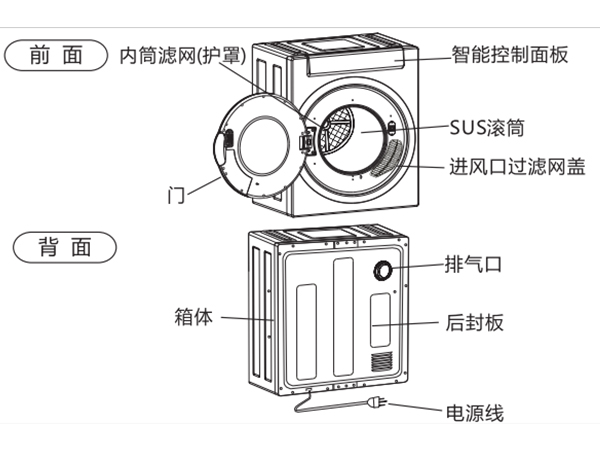 前 面

内筒滤网(护罩)

智能控制面板

SUS滚筒

进风口过滤网盖

门

背 面

排气口

箱体

后封板

电源线